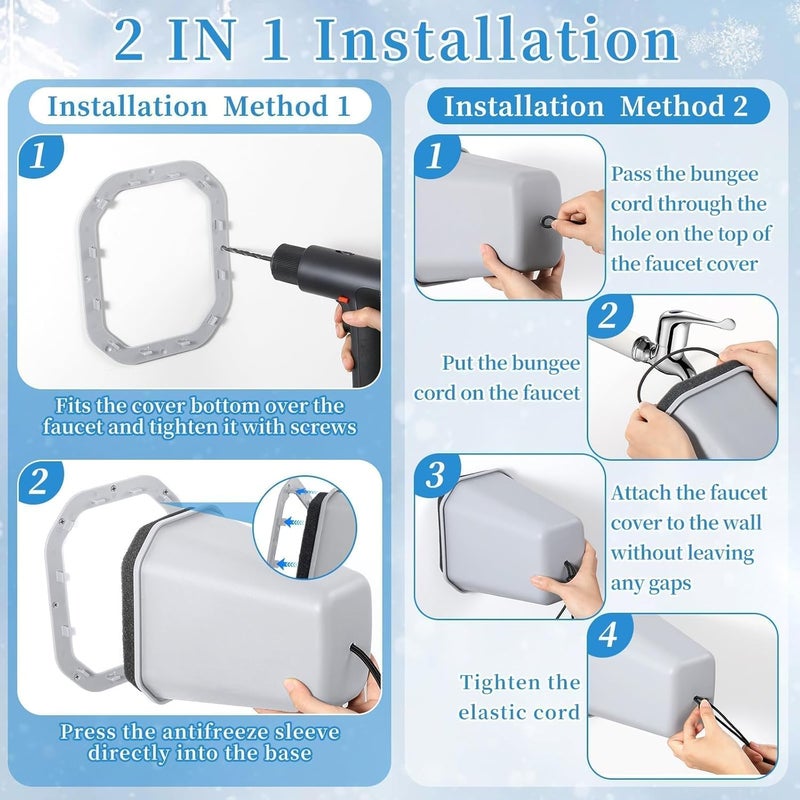 2 IN 1 Installation

Installation Method 1

1

Fits the cover bottom over the faucet and tighten it with screws

2

Press the antifreeze sleeve directly into the base

Installation Method 2

1

Pass the bungee cord through the hole on the top of the faucet cover

2

Put the bungee cord on the faucet

3

Attach the faucet cover to the wall without leaving any gaps

4

Tighten the elastic cord